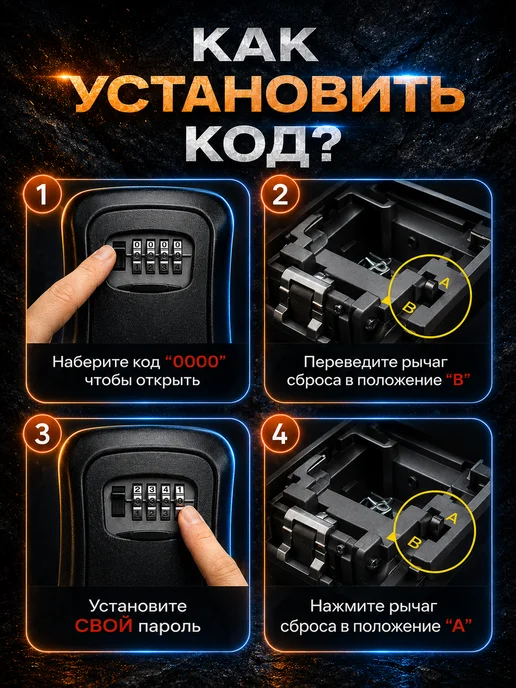 КАК УСТАНОВИТЬ КОД?

1
0 0 0 0
1 2 3 4
Наберите код "0000" чтобы открыть

2
A
B
Переведите рычаг сброса в положение "B"

3
2 3 4 1
Установите СВОЙ пароль

4
A
B
Нажмите рычаг сброса в положение "A"